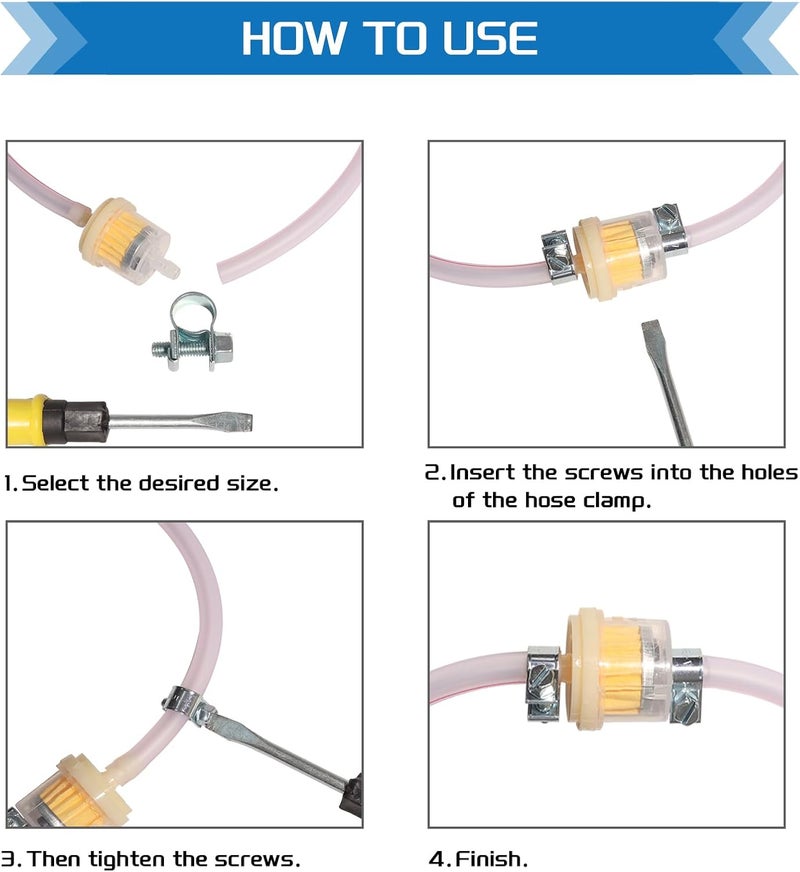 HOW TO USE

1. Select the desired size.

2. Insert the screws into the holes of the hose clamp.

3. Then tighten the screws.

4. Finish.